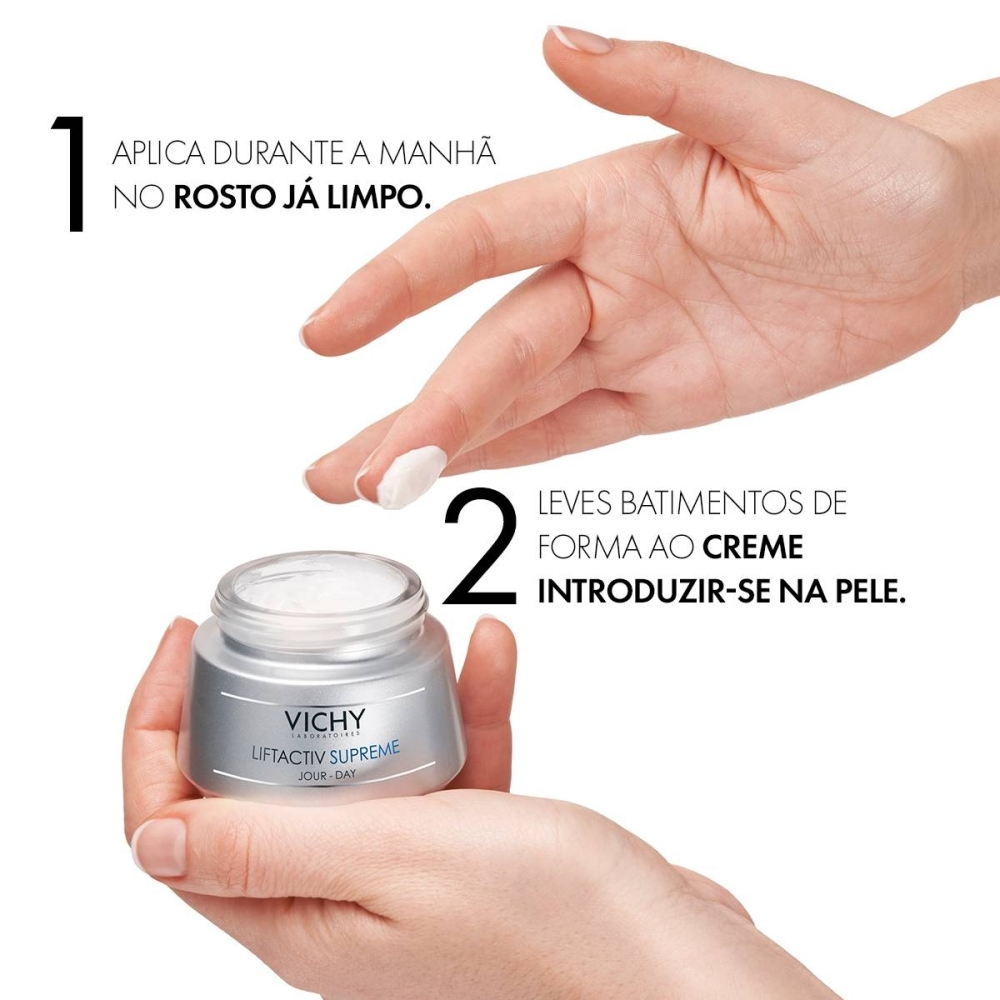 1 APLICA DURANTE A MANHÃ NO ROSTO JÁ LIMPO.

2 LEVES BATIMENTOS DE FORMA AO CREME INTRODUZIR-SE NA PELE.

VICHY
LABORATOIRES
LIFTACTIV SUPREME
JOUR - DAY